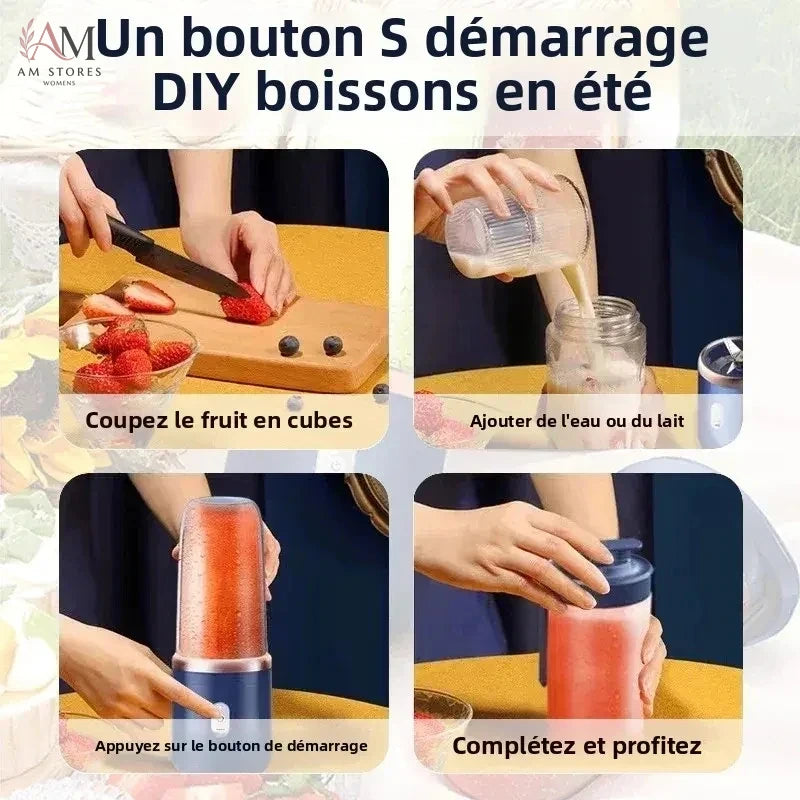 AM
AM STORES
WOMENS

Un bouton S démarrage DIY boissons en été

Coupez le fruit en cubes

Ajouter de l'eau ou du lait

Appuyez sur le bouton de démarrage

Complétez et profitez